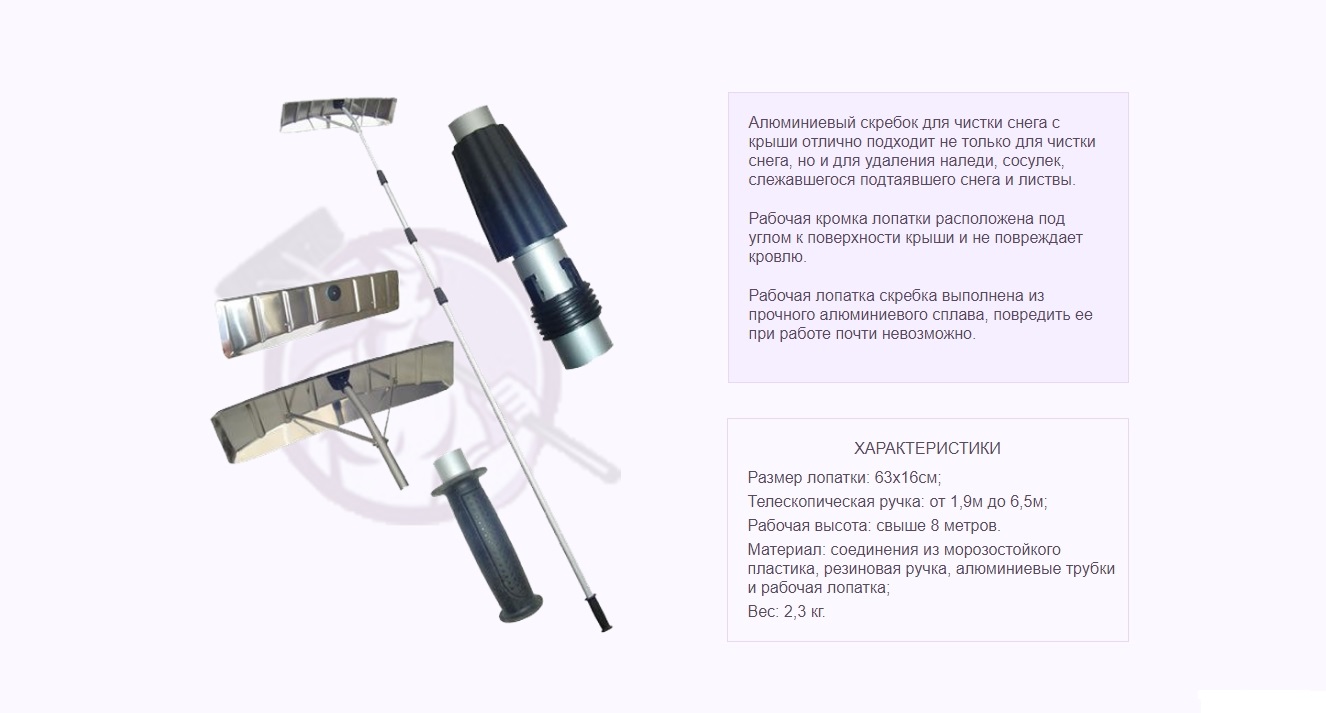 Алюминиевый скребок для чистки снега с крыши отлично подходит не только для чистки снега, но и для удаления наледи, сосулек, слежавшегося подтаявшего снега и листвы.

Рабочая кромка лопатки расположена под углом к поверхности крыши и не повреждает кровлю.

Рабочая лопатка скребка выполнена из прочного алюминиевого сплава, повредить ее при работе почти невозможно.

ХАРАКТЕРИСТИКИ

Размер лопатки: 63х16см;

Телескопическая ручка: от 1,9м до 6,5м;

Рабочая высота: свыше 8 метров.

Материал: соединения из морозостойкого пластика, резиновая ручка, алюминиевые трубки и рабочая лопатка;

Вес: 2,3 кг.