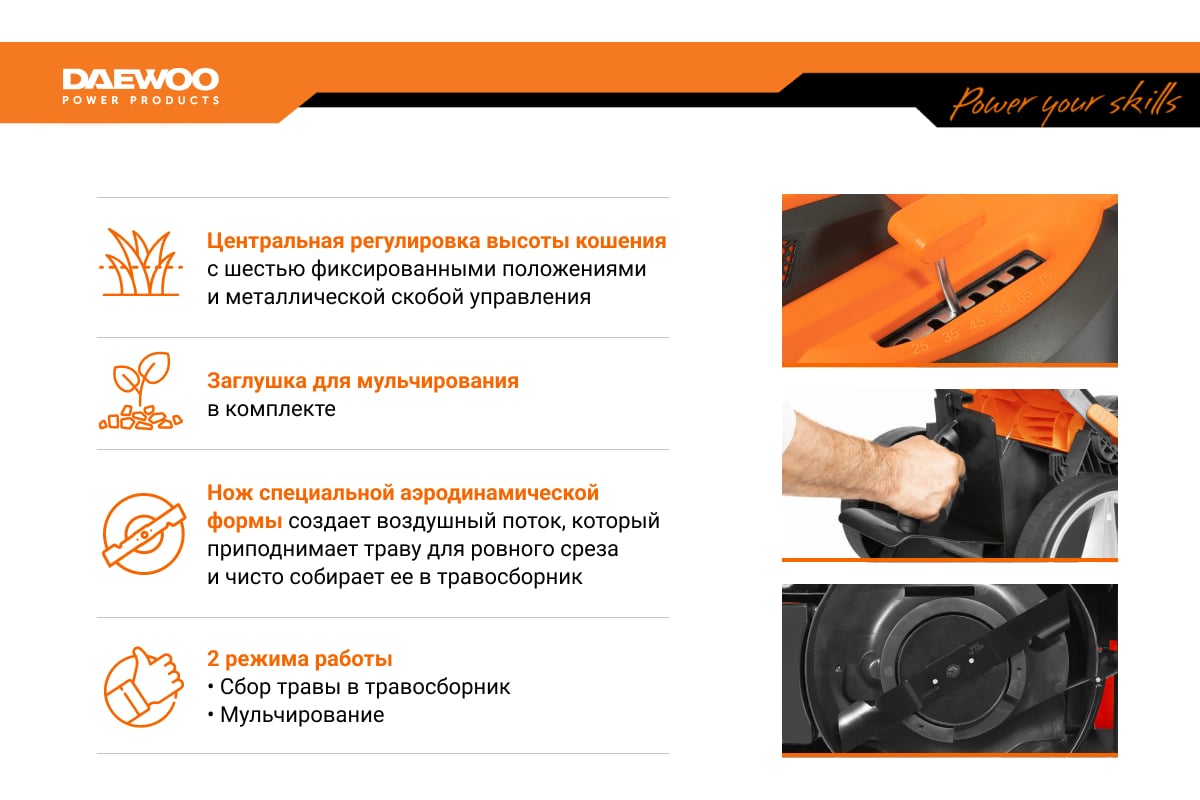 DAEWOO
POWER PRODUCTS

Power your skills

Центральная регулировка высоты кошения с шестью фиксированными положениями и металлической скобой управления

Заглушка для мульчирования в комплекте

Нож специальной аэродинамической формы создает воздушный поток, который приподнимает траву для ровного среза и чисто собирает ее в травосборник

2 режима работы
• Сбор травы в травосборник
• Мульчирование

25 35 45 55 65 75