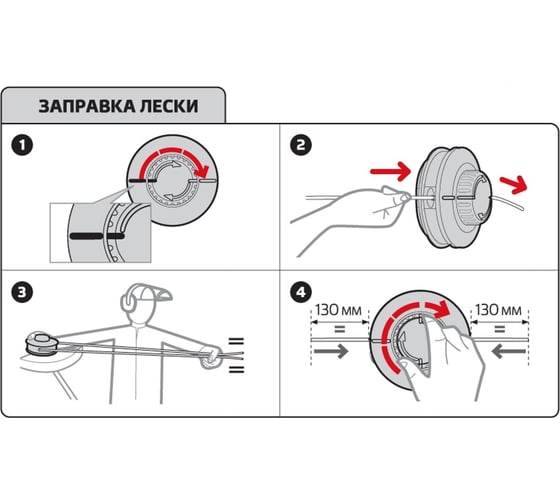 ЗАПРАВКА ЛЕСКИ

1

2

3

=

=

4

130 мм

=

130 мм

=